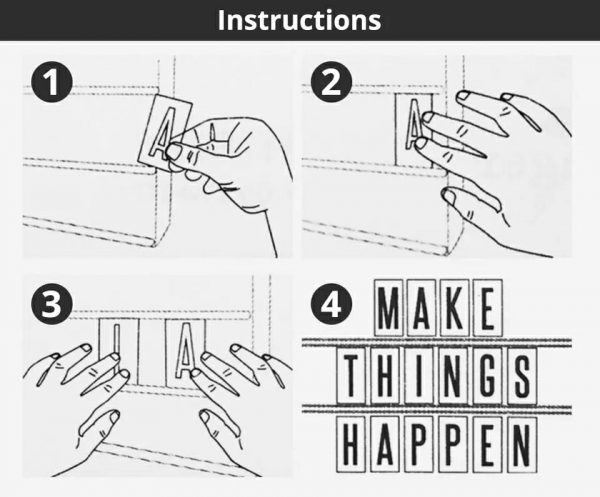 Instructions

1

A

2

A

3

I A

4

MAKE
THINGS
HAPPEN