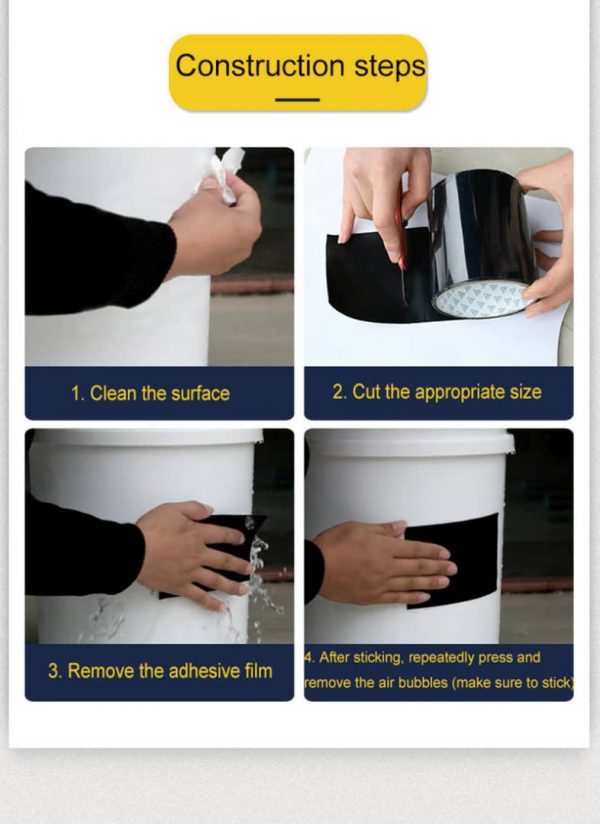 Construction steps

1. Clean the surface

2. Cut the appropriate size

3. Remove the adhesive film

4. After sticking, repeatedly press and remove the air bubbles (make sure to stick)