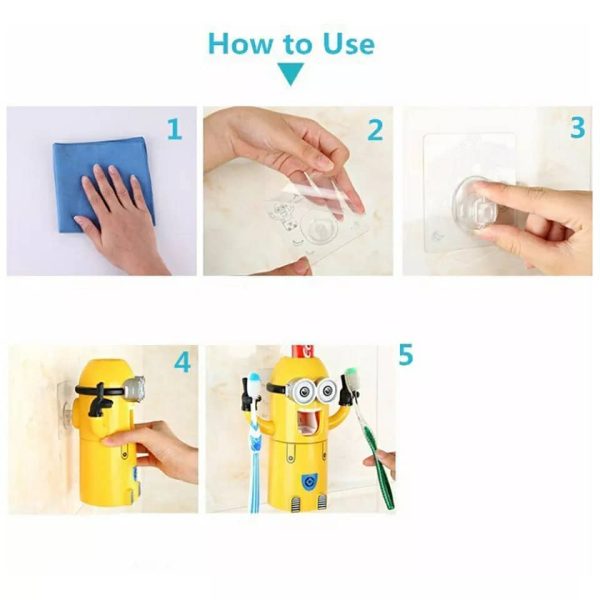 How to Use

1

2

3

4

5