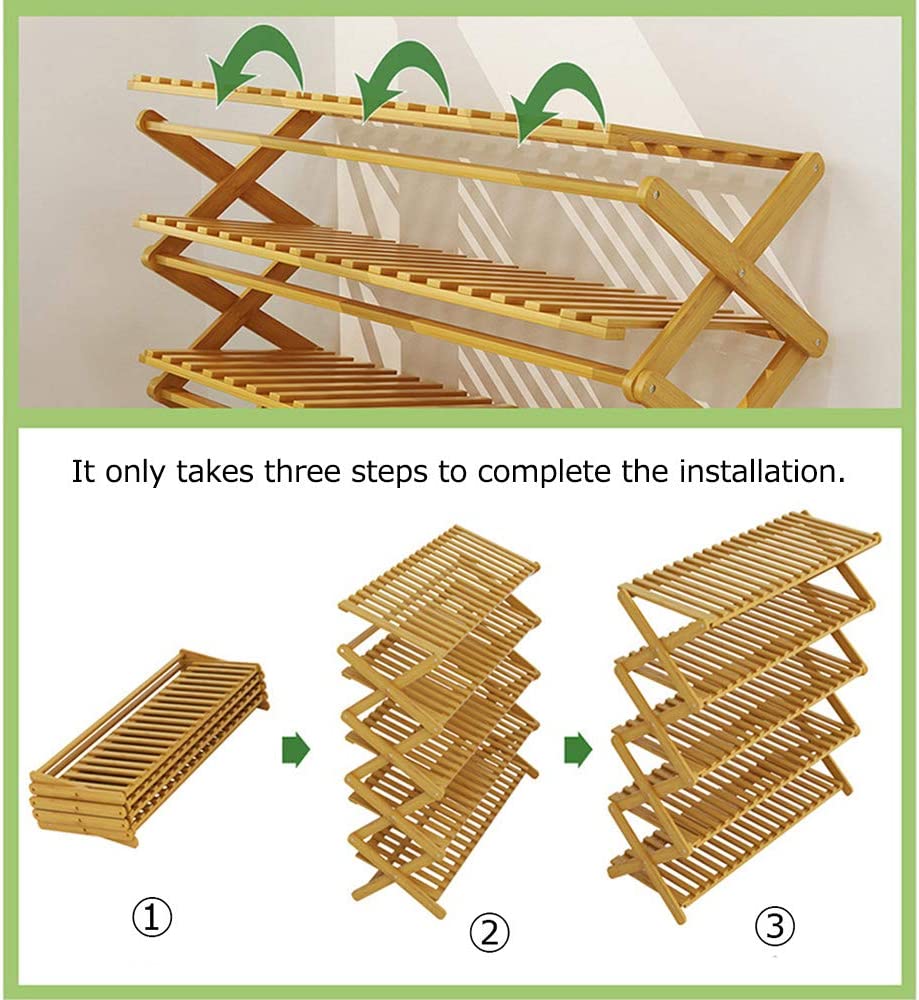 It only takes three steps to complete the installation.

①

②

③