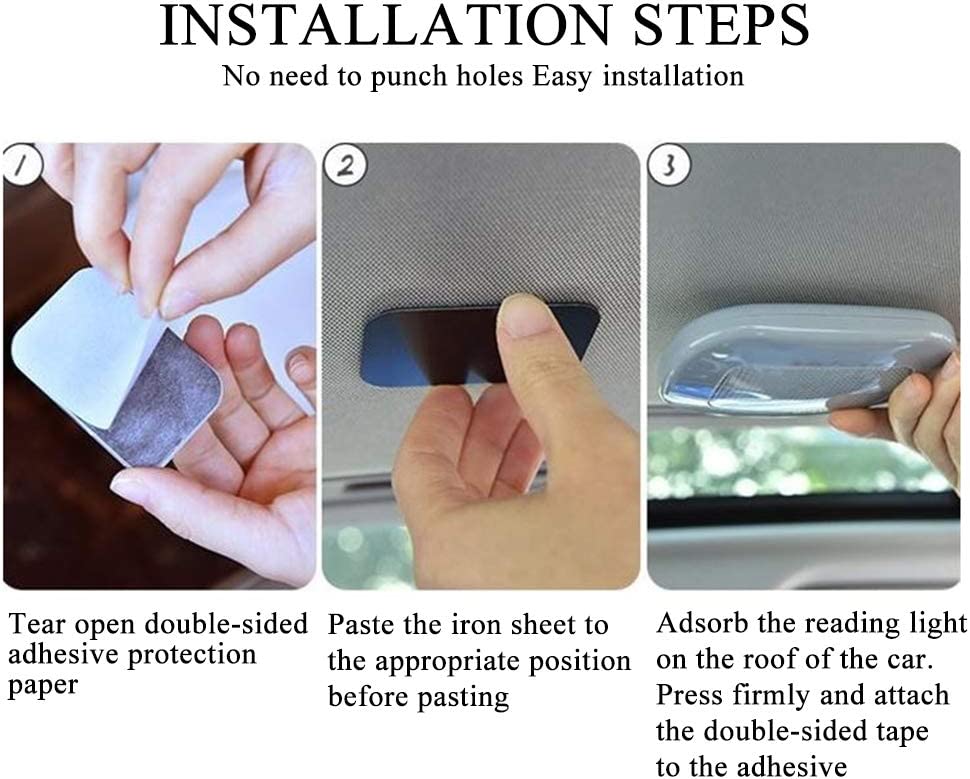 INSTALLATION STEPS
No need to punch holes Easy installation

1

2

3

Tear open double-sided adhesive protection paper

Paste the iron sheet to the appropriate position before pasting

Adsorb the reading light on the roof of the car. Press firmly and attach the double-sided tape to the adhesive