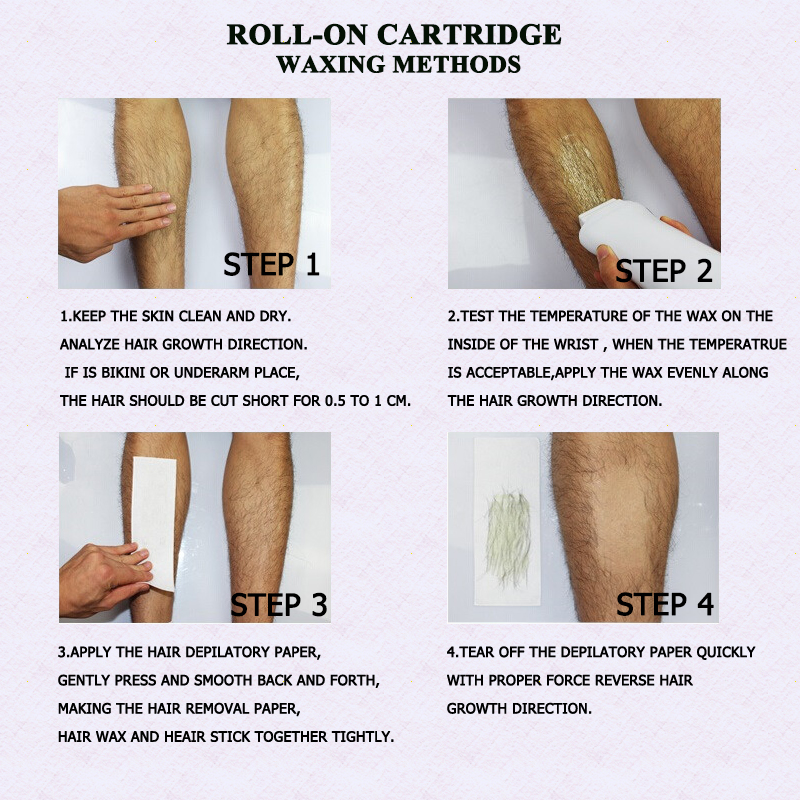 ROLL-ON CARTRIDGE
WAXING METHODS

STEP 1

1.KEEP THE SKIN CLEAN AND DRY.
ANALYZE HAIR GROWTH DIRECTION.
IF IS BIKINI OR UNDERARM PLACE,
THE HAIR SHOULD BE CUT SHORT FOR 0.5 TO 1 CM.

STEP 2

2.TEST THE TEMPERATURE OF THE WAX ON THE INSIDE OF THE WRIST , WHEN THE TEMPERATRUE IS ACCEPTABLE,APPLY THE WAX EVENLY ALONG THE HAIR GROWTH DIRECTION.

STEP 3

3.APPLY THE HAIR DEPILATORY PAPER,
GENTLY PRESS AND SMOOTH BACK AND FORTH,
MAKING THE HAIR REMOVAL PAPER,
HAIR WAX AND HEAIR STICK TOGETHER TIGHTLY.

STEP 4

4.TEAR OFF THE DEPILATORY PAPER QUICKLY WITH PROPER FORCE REVERSE HAIR GROWTH DIRECTION.