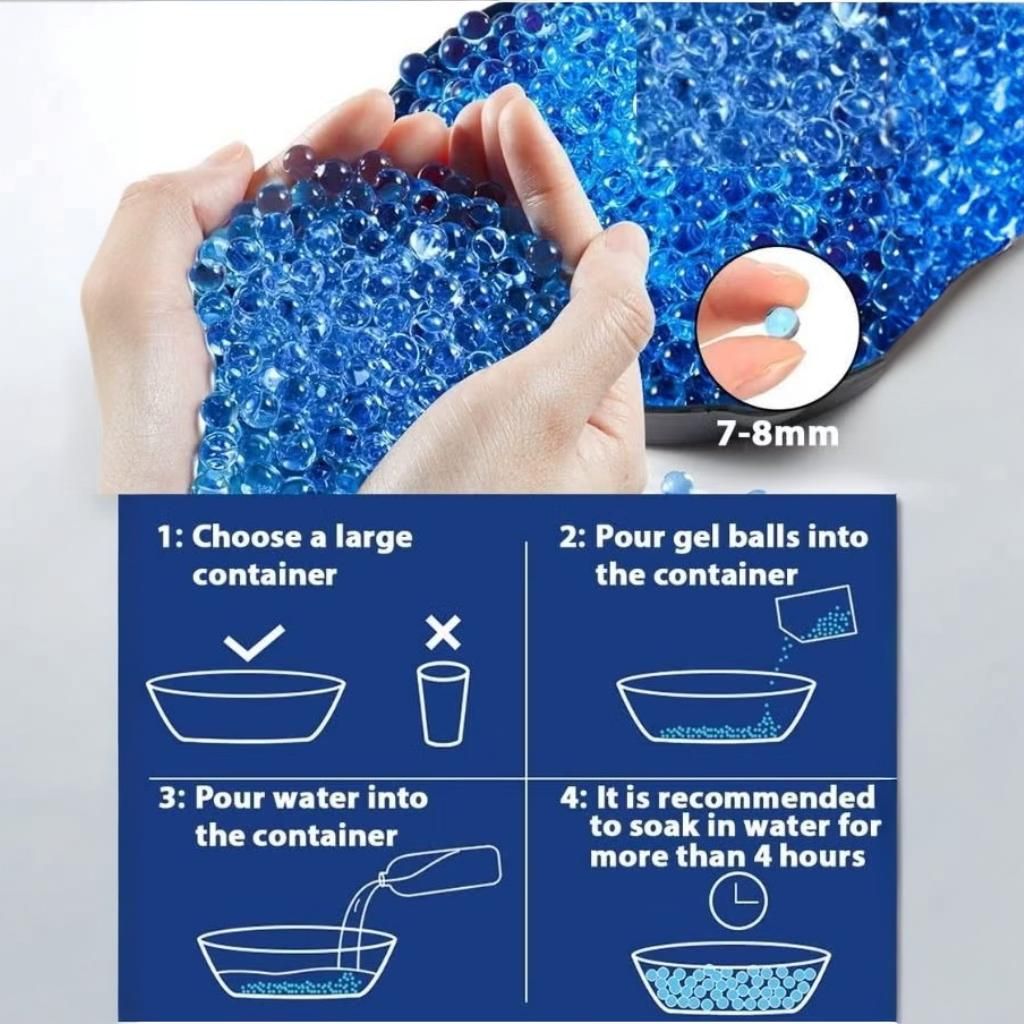 7-8mm

1: Choose a large container

2: Pour gel balls into the container

3: Pour water into the container

4: It is recommended to soak in water for more than 4 hours