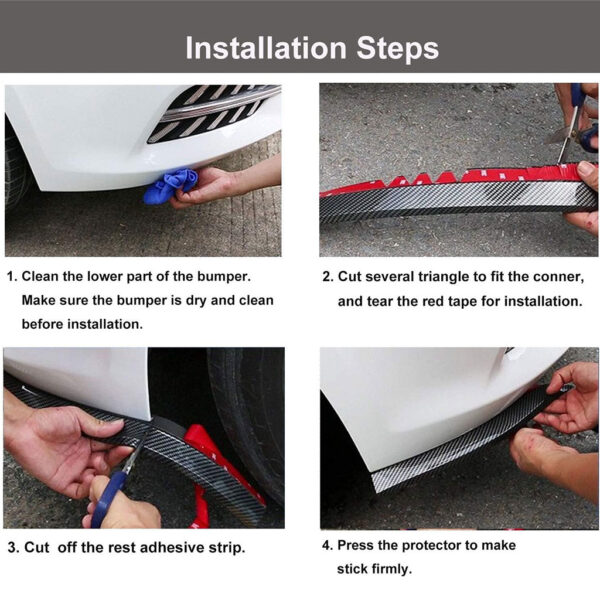 Installation Steps

1. Clean the lower part of the bumper. Make sure the bumper is dry and clean before installation.

2. Cut several triangle to fit the conner, and tear the red tape for installation.

3. Cut off the rest adhesive strip.

4. Press the protector to make stick firmly.