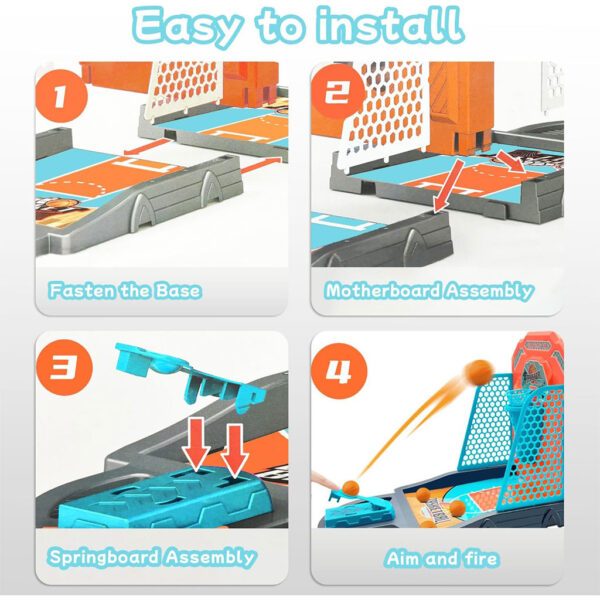 Easy to install

1

Fasten the Base

2

Motherboard Assembly

3

Springboard Assembly

4

Aim and fire