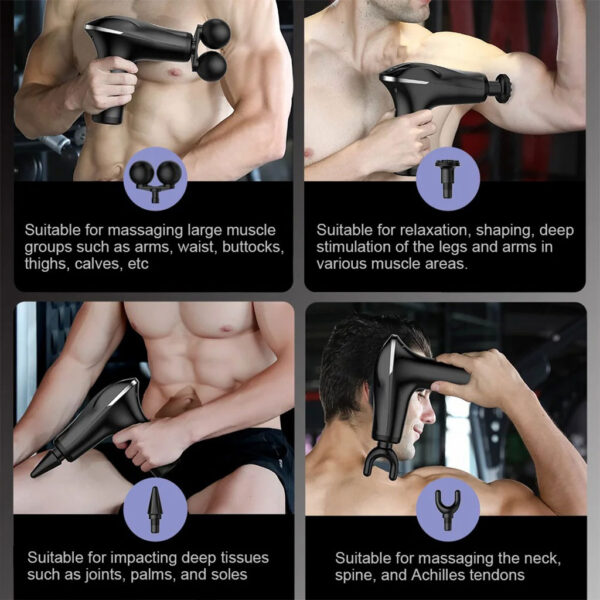 Suitable for massaging large muscle groups such as arms, waist, buttocks, thighs, calves, etc

Suitable for relaxation, shaping, deep stimulation of the legs and arms in various muscle areas.

Suitable for impacting deep tissues such as joints, palms, and soles

Suitable for massaging the neck, spine, and Achilles tendons