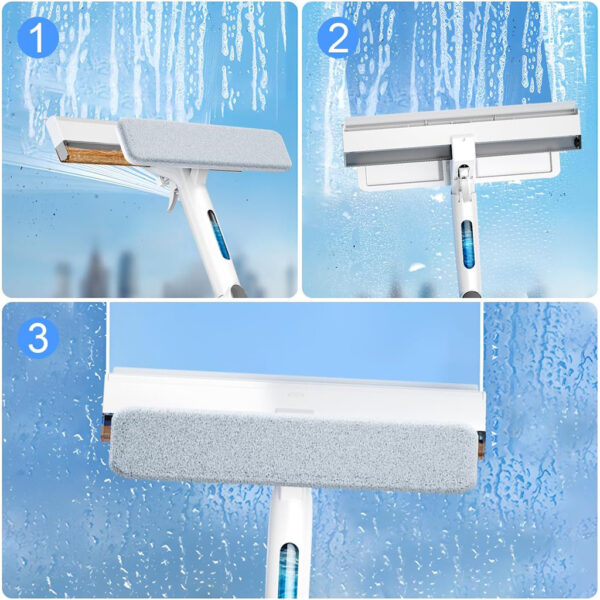 1

2

3