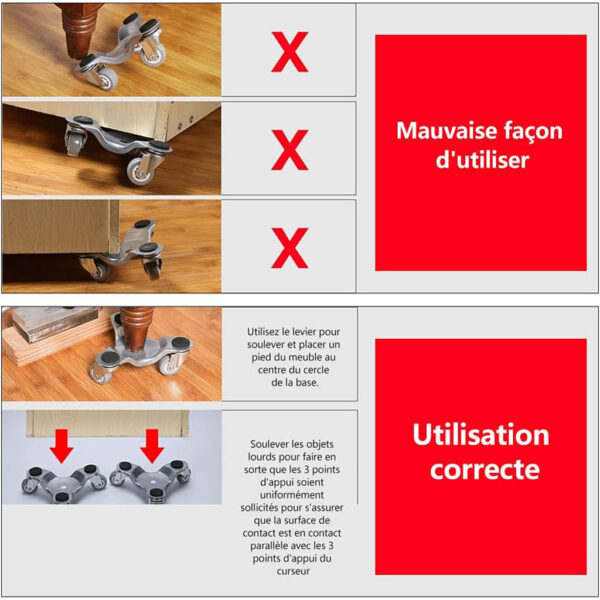 X

X

X

Mauvaise façon d'utiliser

Utilisez le levier pour soulever et placer un pied du meuble au centre du cercle de la base.

Soulever les objets lourds pour faire en sorte que les 3 points d'appui soient uniformément sollicités pour s'assurer que la surface de contact est en contact parallèle avec les 3 points d'appui du curseur

Utilisation correcte