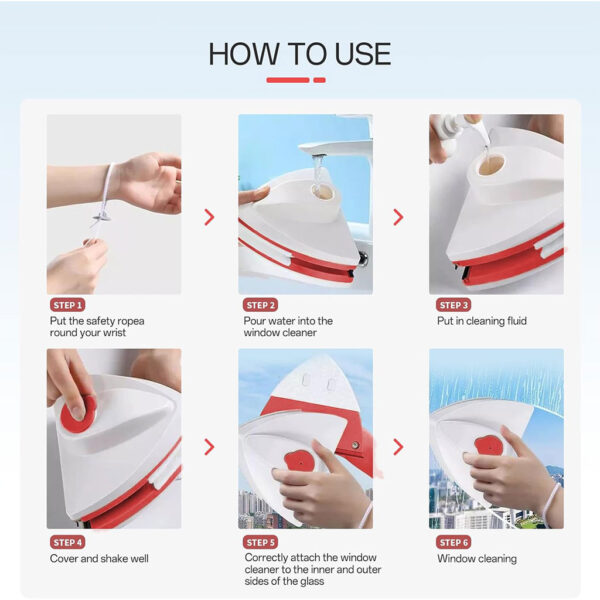 HOW TO USE

STEP 1
Put the safety ropea round your wrist

STEP 2
Pour water into the window cleaner

STEP 3
Put in cleaning fluid

STEP 4
Cover and shake well

STEP 5
Correctly attach the window cleaner to the inner and outer sides of the glass

STEP 6
Window cleaning