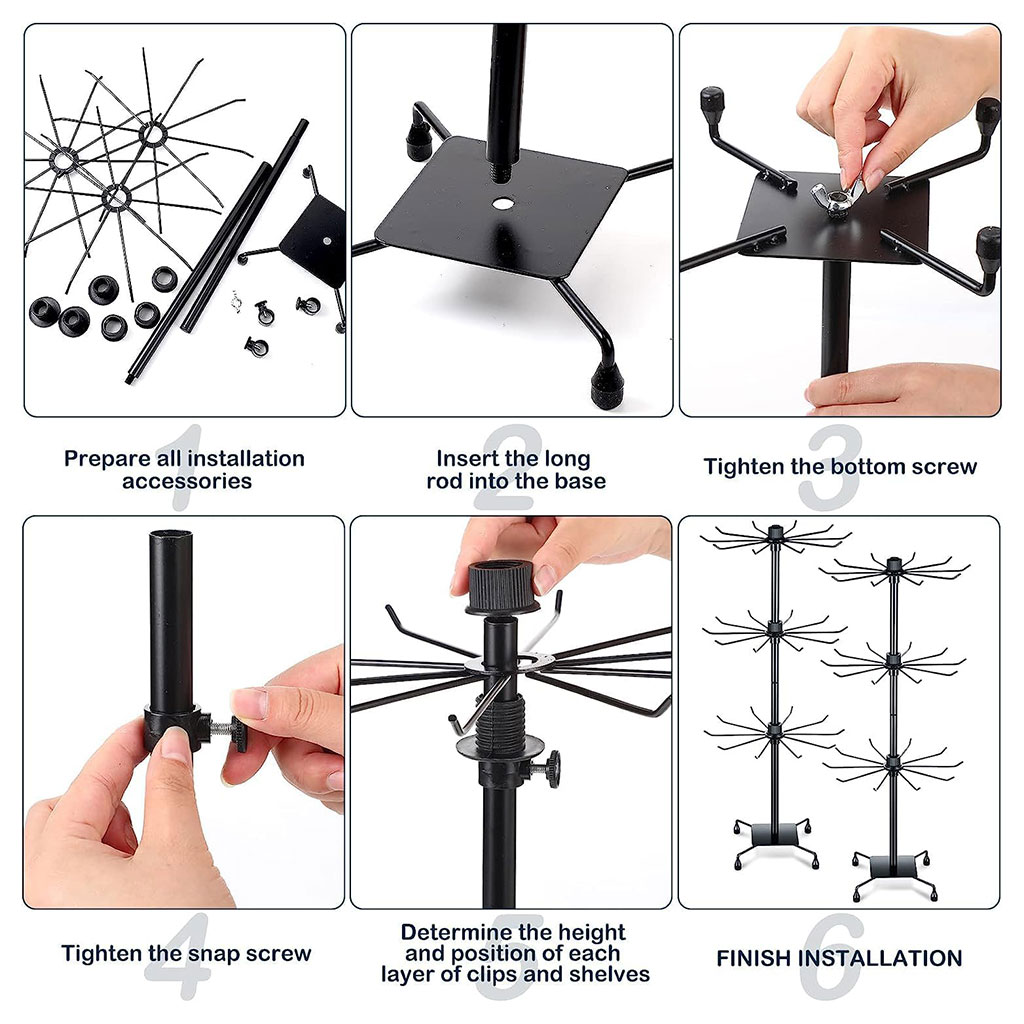 1
Prepare all installation accessories

2
Insert the long rod into the base

3
Tighten the bottom screw

4
Tighten the snap screw

5
Determine the height and position of each layer of clips and shelves

6
FINISH INSTALLATION