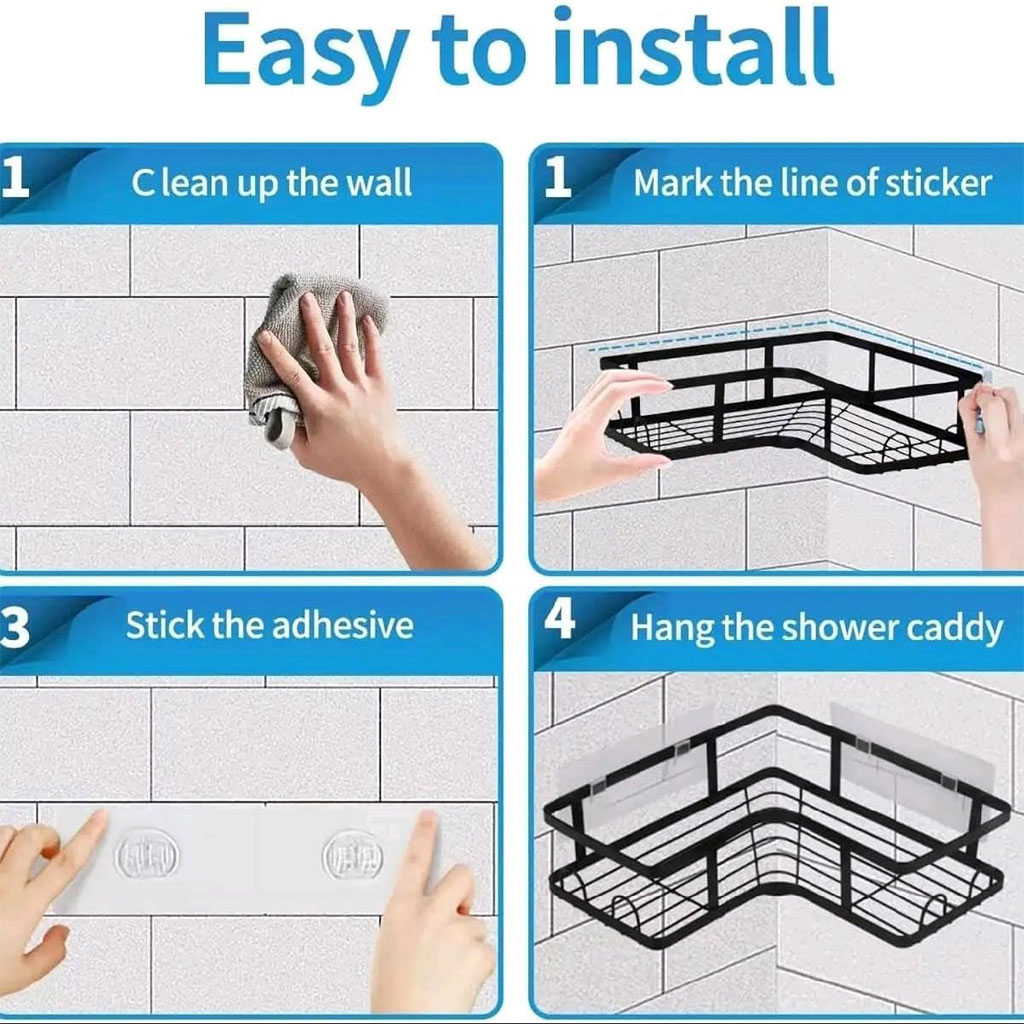 Easy to install

1 C lean up the wall

1 Mark the line of sticker

3 Stick the adhesive

4 Hang the shower caddy