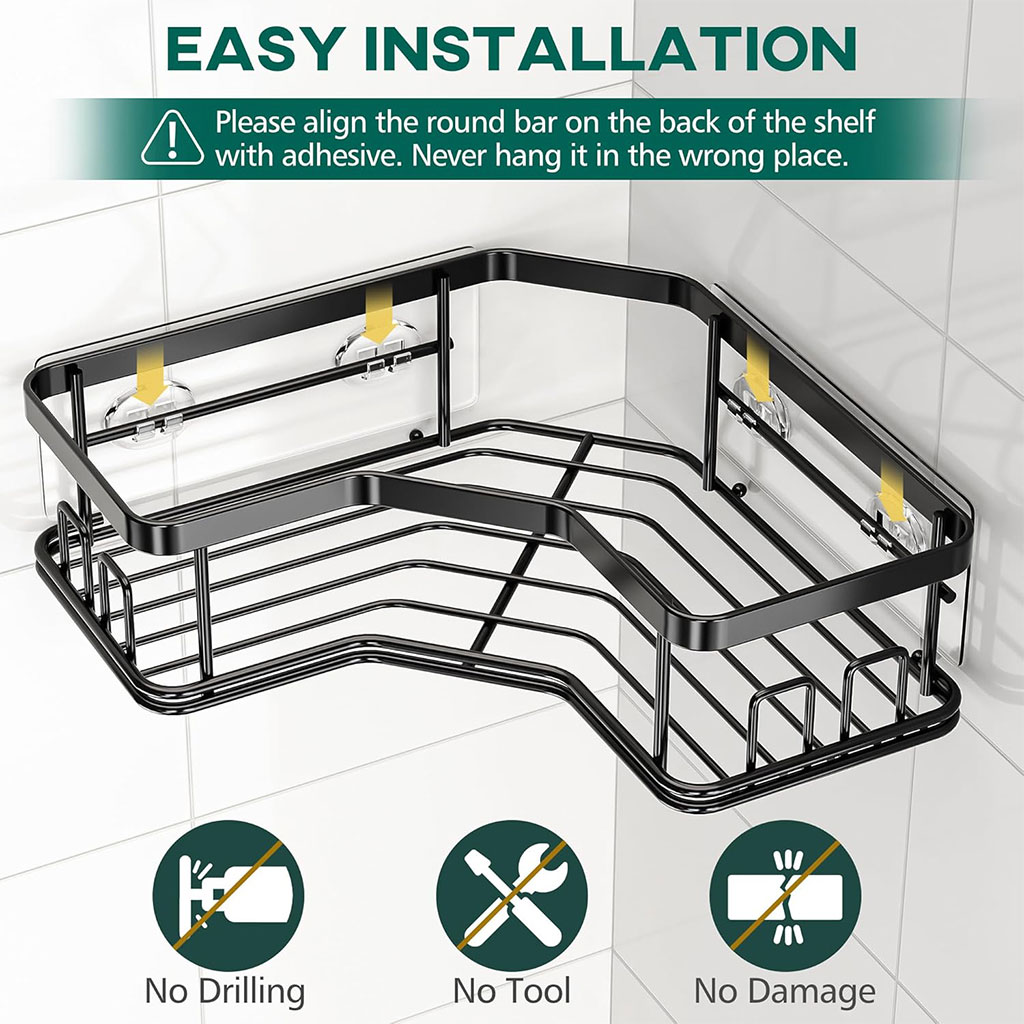 EASY INSTALLATION

Please align the round bar on the back of the shelf with adhesive. Never hang it in the wrong place.

No Drilling

No Tool

No Damage