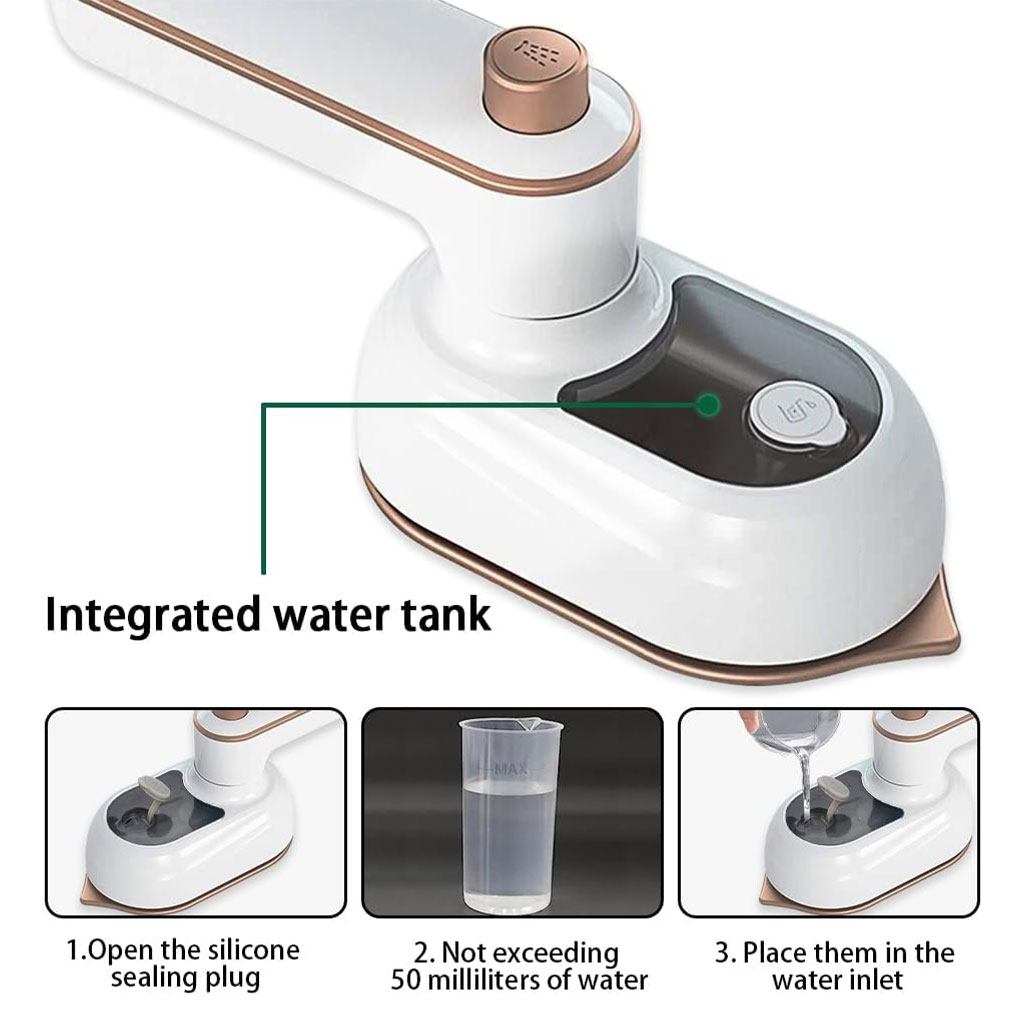 Integrated water tank

MAX

1.Open the silicone sealing plug

2. Not exceeding 50 milliliters of water

3. Place them in the water inlet