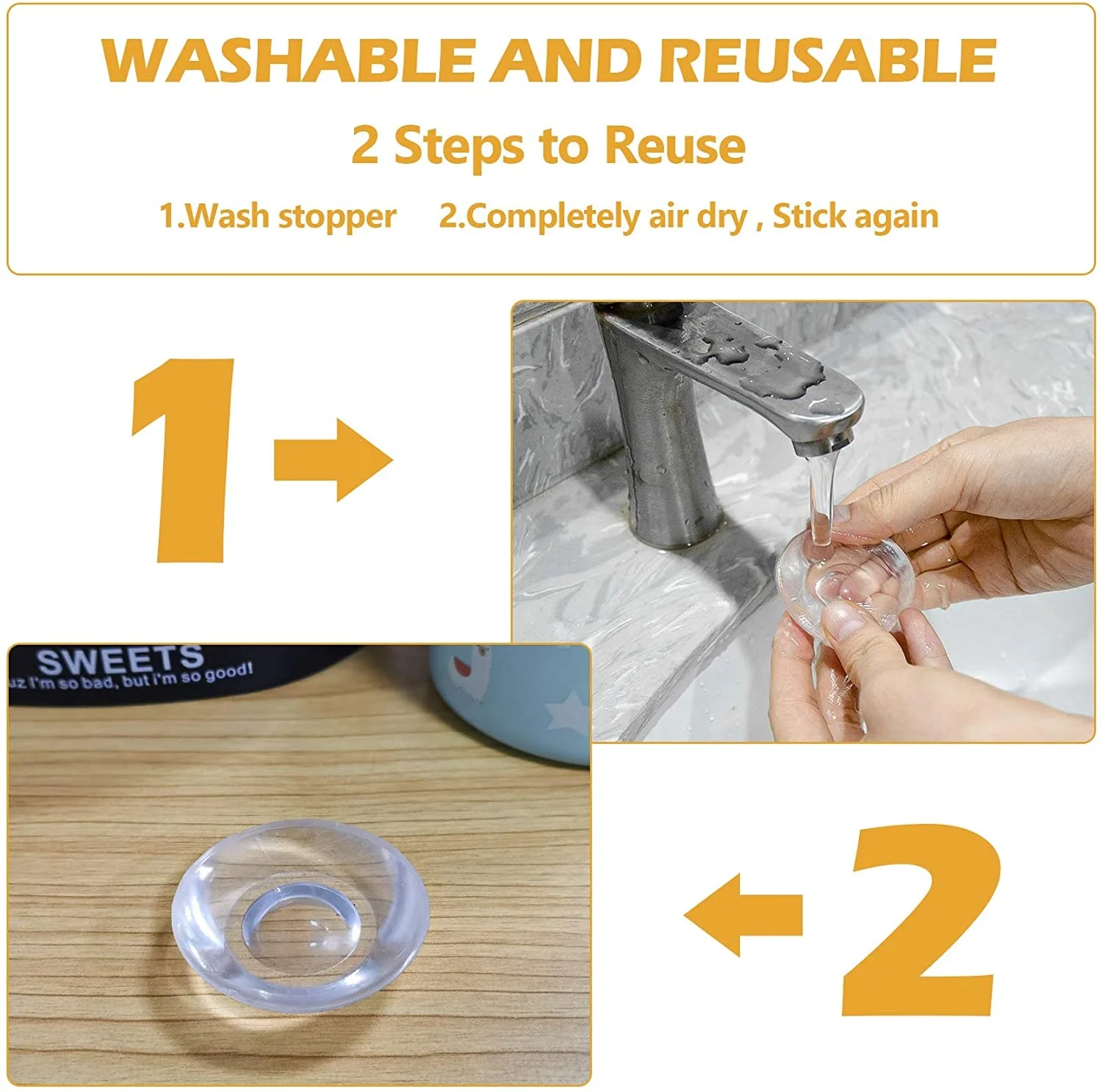 WASHABLE AND REUSABLE

2 Steps to Reuse

1.Wash stopper 2.Completely air dry , Stick again

1

SWEETS
uz I'm so bad, but i'm so good!

2