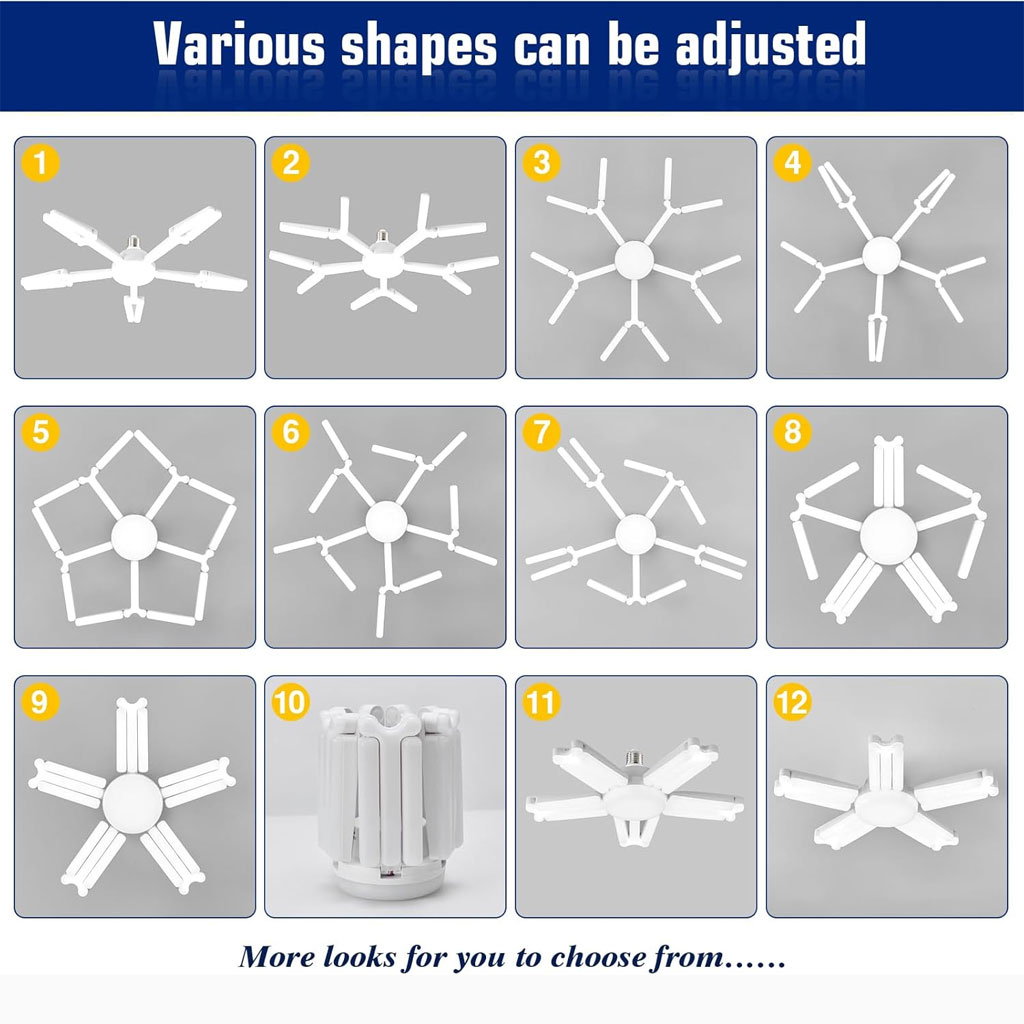 Various shapes can be adjusted

1

2

3

4

5

6

7

8

9

10

11

12

More looks for you to choose from……