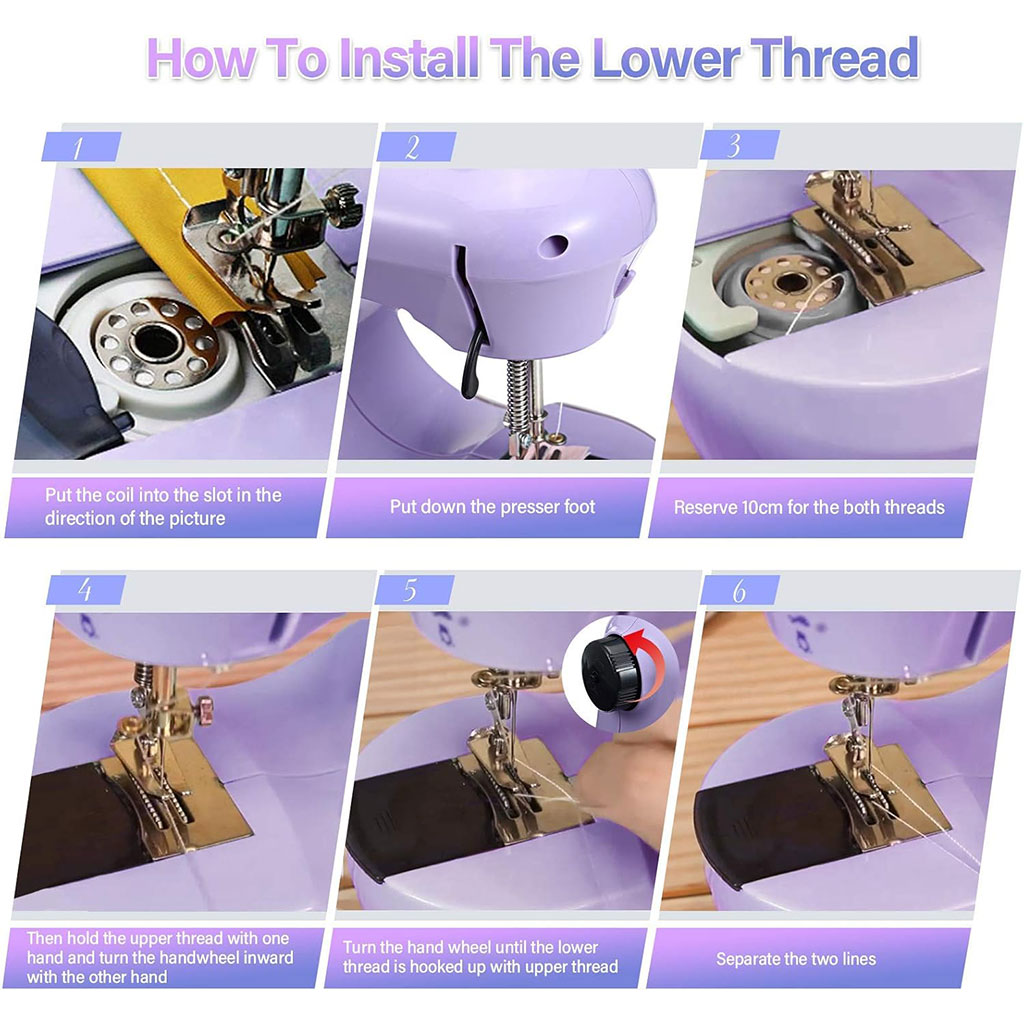 How To Install The Lower Thread

1

Put the coil into the slot in the direction of the picture

2

Put down the presser foot

3

Reserve 10cm for the both threads

4

Then hold the upper thread with one hand and turn the handwheel inward with the other hand

5

Turn the hand wheel until the lower thread is hooked up with upper thread

6

Separate the two lines