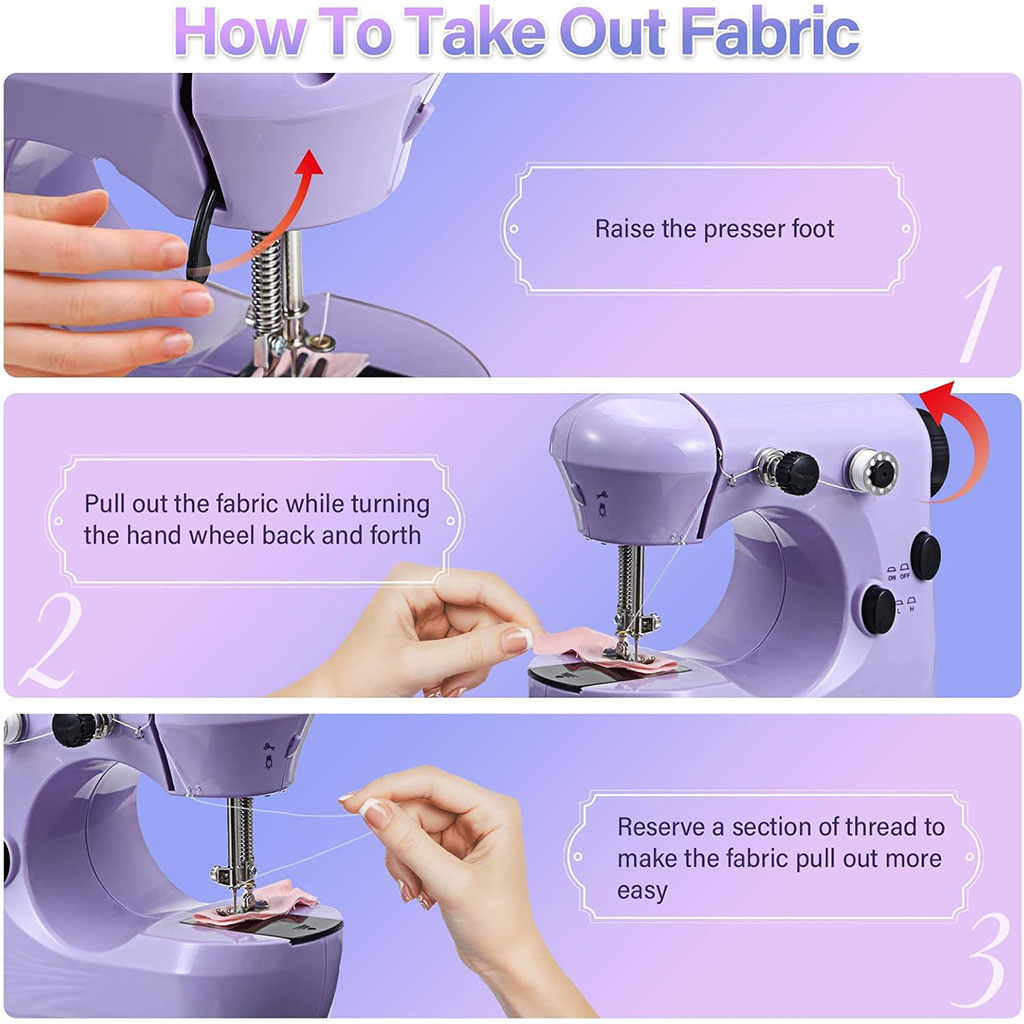 How To Take Out Fabric

Raise the presser foot

1

Pull out the fabric while turning the hand wheel back and forth

2

ON OFF

L H

Reserve a section of thread to make the fabric pull out more easy

3