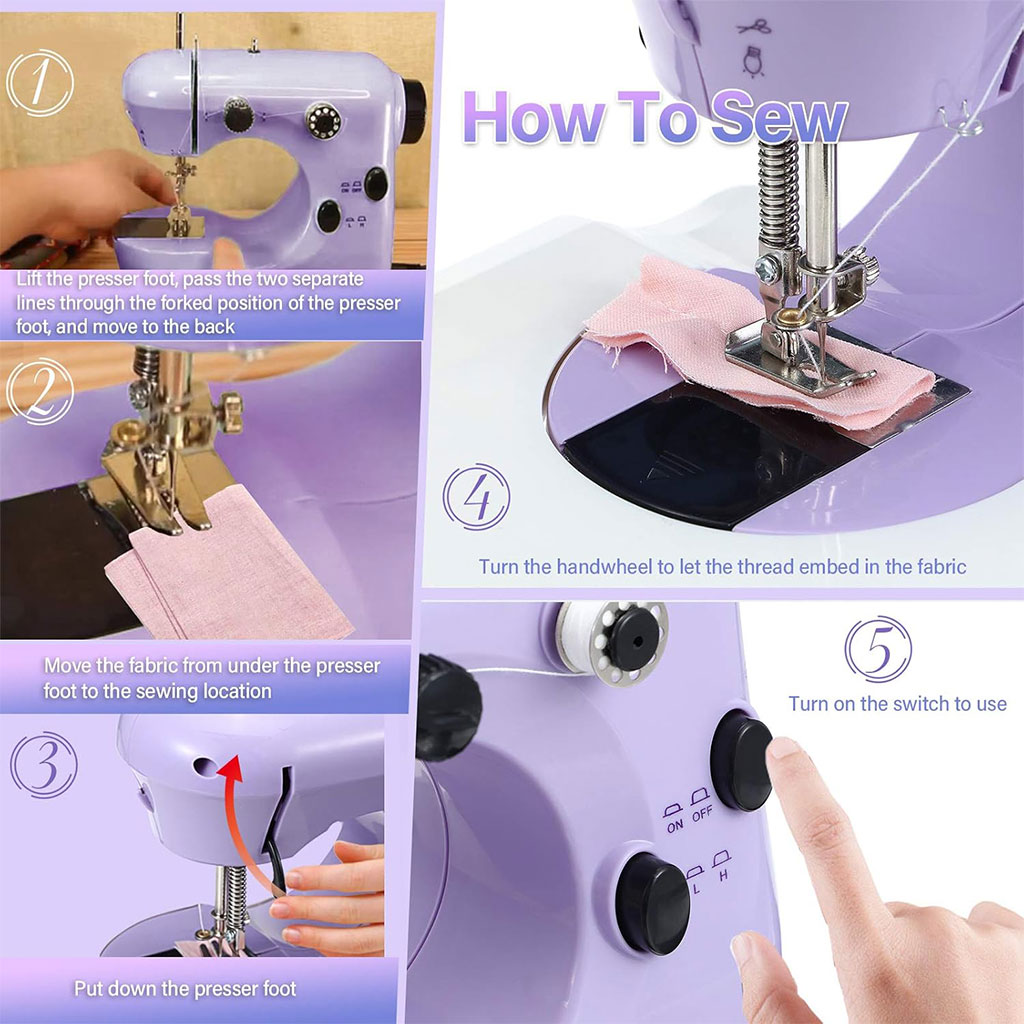 How To Sew

1

Lift the presser foot, pass the two separate lines through the forked position of the presser foot, and move to the back

2

Move the fabric from under the presser foot to the sewing location

3

Put down the presser foot

4

Turn the handwheel to let the thread embed in the fabric

5

Turn on the switch to use

ON OFF

L H