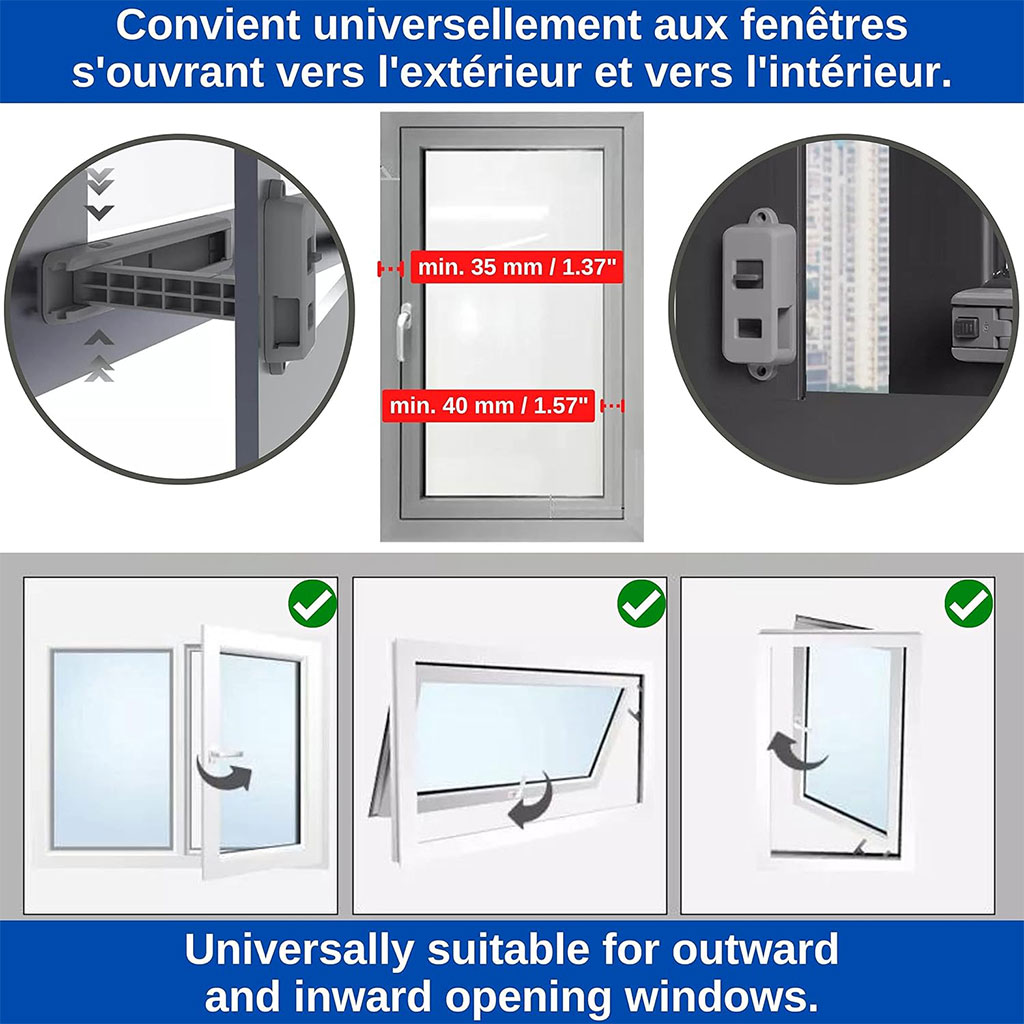 Convient universellement aux fenêtres s'ouvrant vers l'extérieur et vers l'intérieur.

min. 35 mm / 1.37"

min. 40 mm / 1.57"

Universally suitable for outward and inward opening windows.