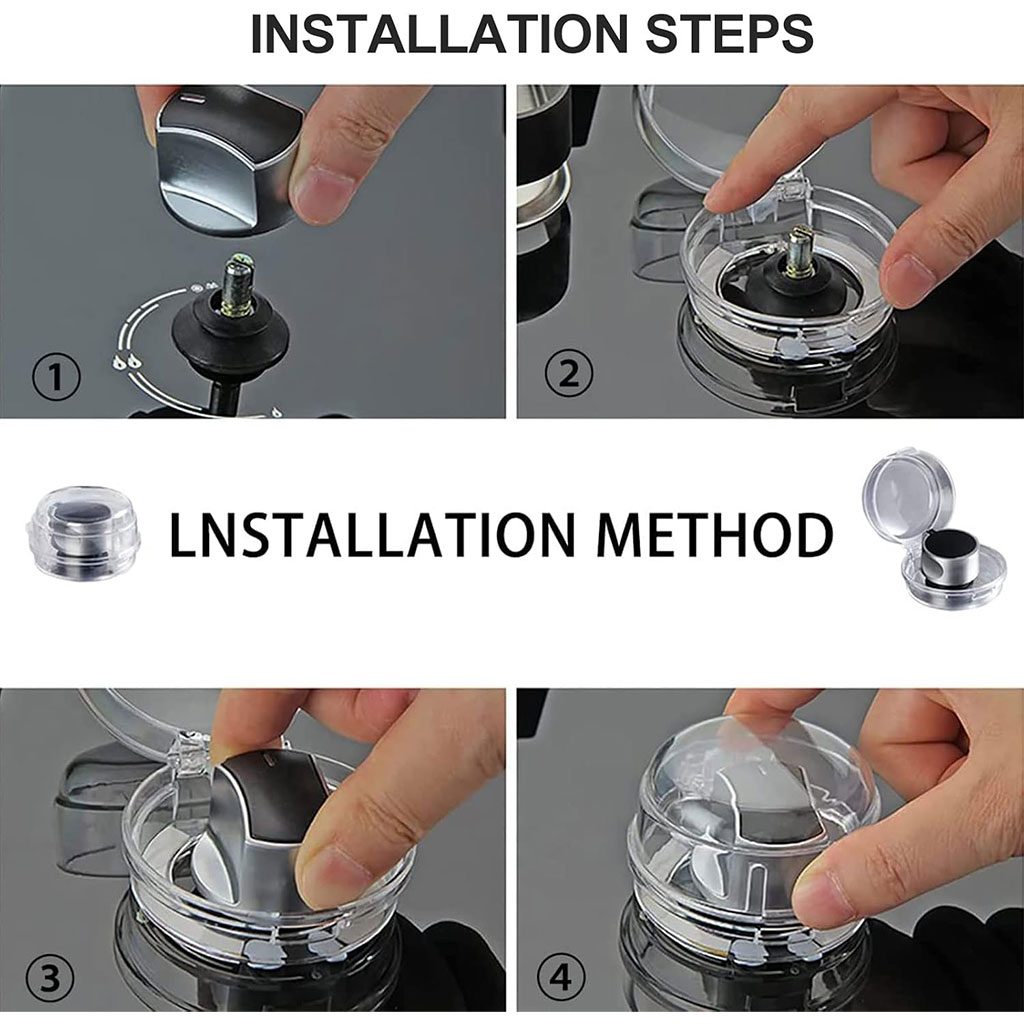 INSTALLATION STEPS

①

②

LNSTALLATION METHOD

③

④