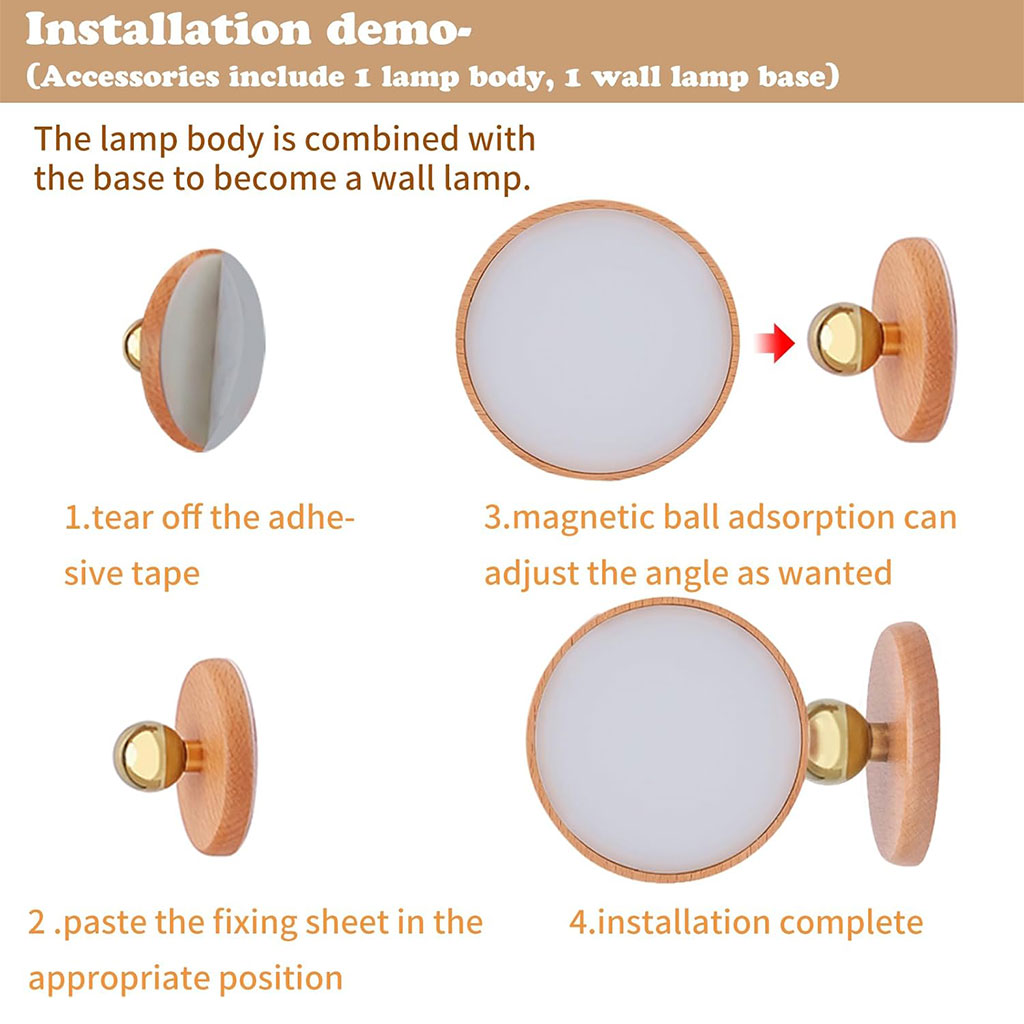 Installation demo-
(Accessories include 1 lamp body, 1 wall lamp base)

The lamp body is combined with the base to become a wall lamp.

1.tear off the adhesive tape

3.magnetic ball adsorption can adjust the angle as wanted

2 .paste the fixing sheet in the appropriate position

4.installation complete